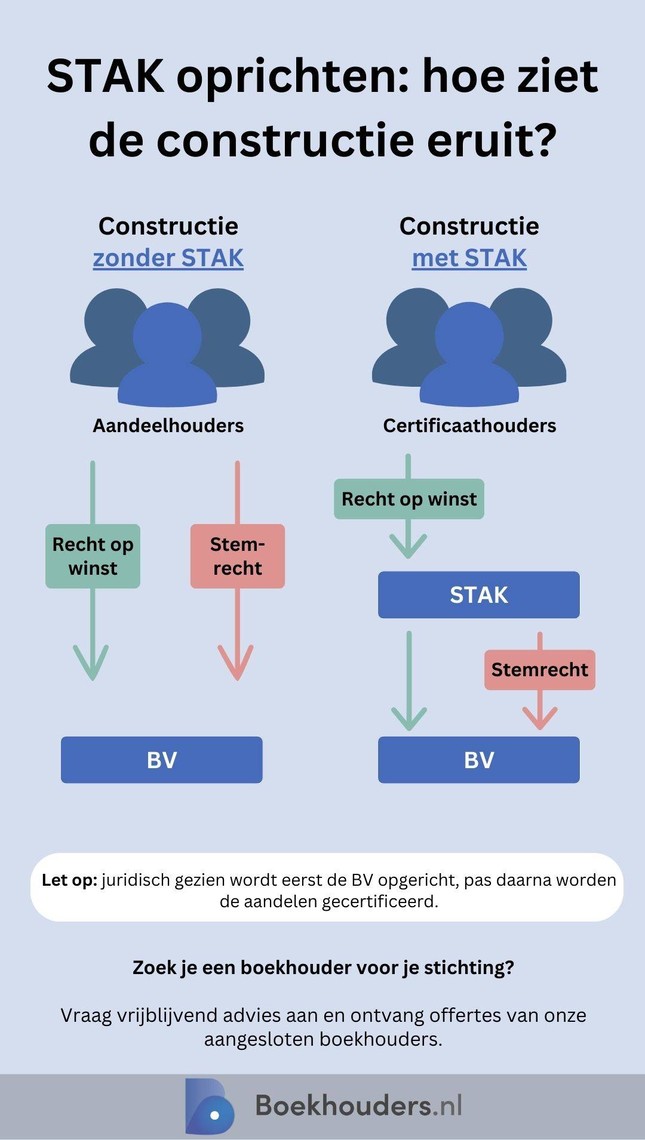 STAK oprichten: hoe ziet de constructie eruit?

Constructie zonder STAK

Aandeelhouders

Recht op winst

Stem-recht

BV

Constructie met STAK

Certificaathouders

Recht op winst

STAK

Stemrecht

BV

Let op: juridisch gezien wordt eerst de BV opgericht, pas daarna worden de aandelen gecertificeerd.

Zoek je een boekhouder voor je stichting?

Vraag vrijblijvend advies aan en ontvang offertes van onze aangesloten boekhouders.

Boekhouders.nl